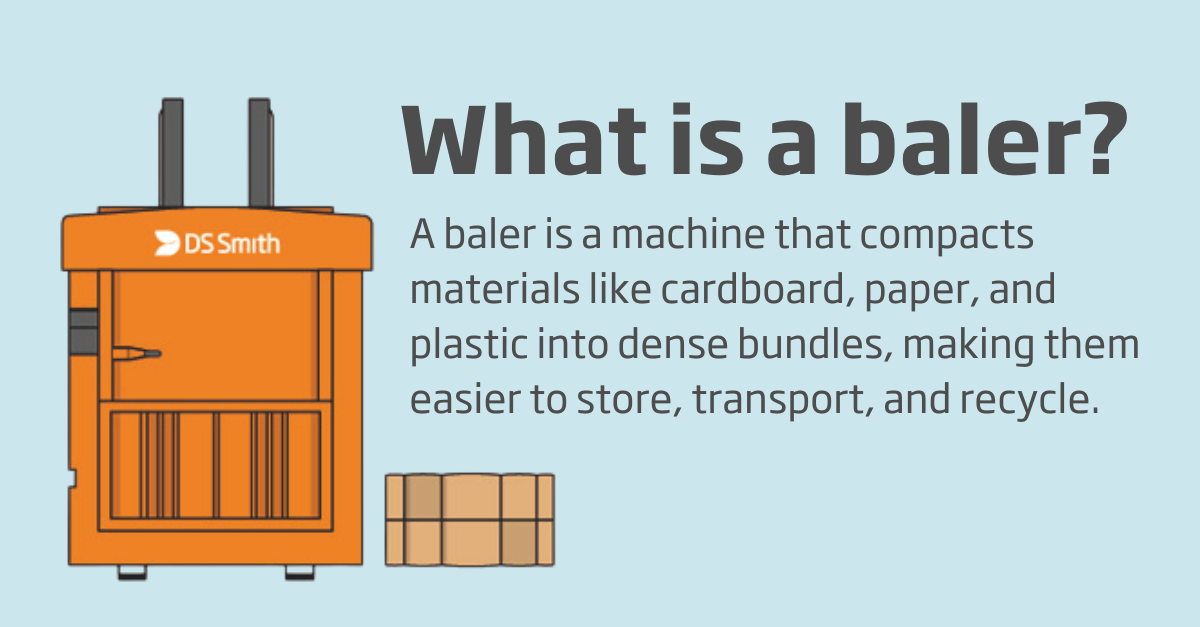 DS Smith

What is a baler?

A baler is a machine that compacts materials like cardboard, paper, and plastic into dense bundles, making them easier to store, transport, and recycle.